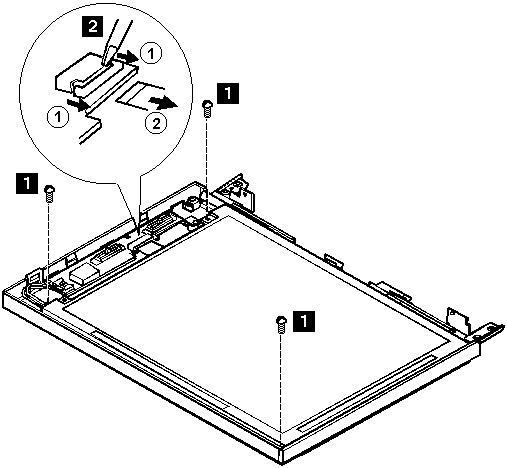 2
①
①
②
1
1
1