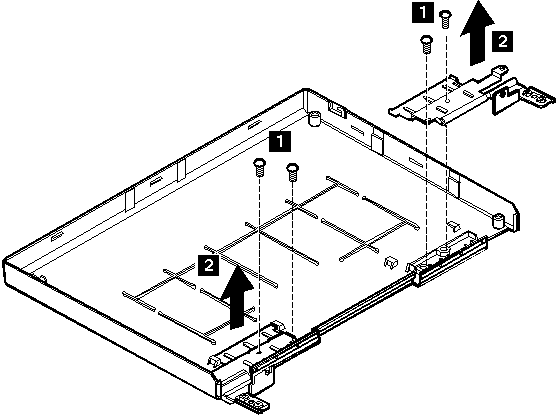 1
2
1
2