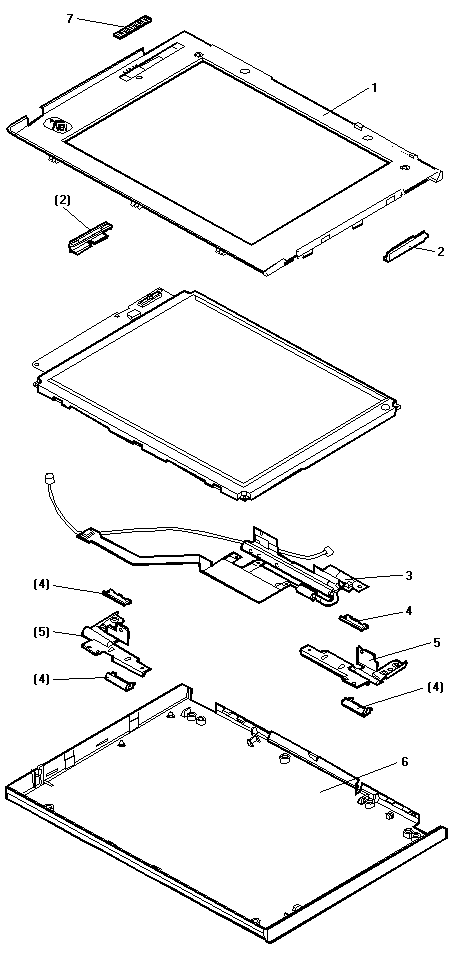 7
1
(2)
2
3
(4)
4
(5)
5
(4)
(4)
6