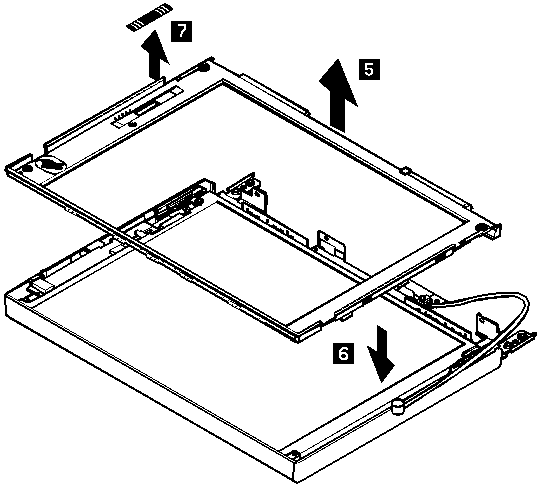 7
5
6