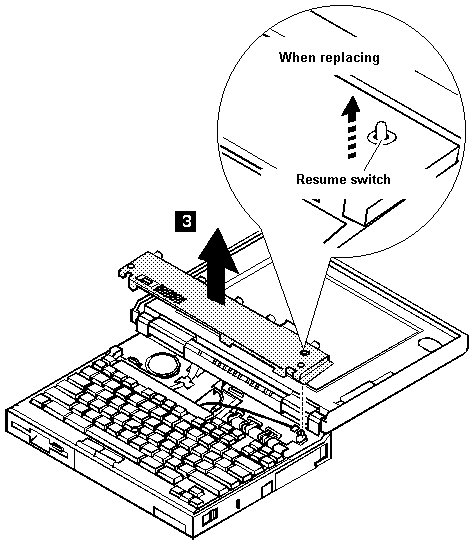 When replacing

Resume switch

3