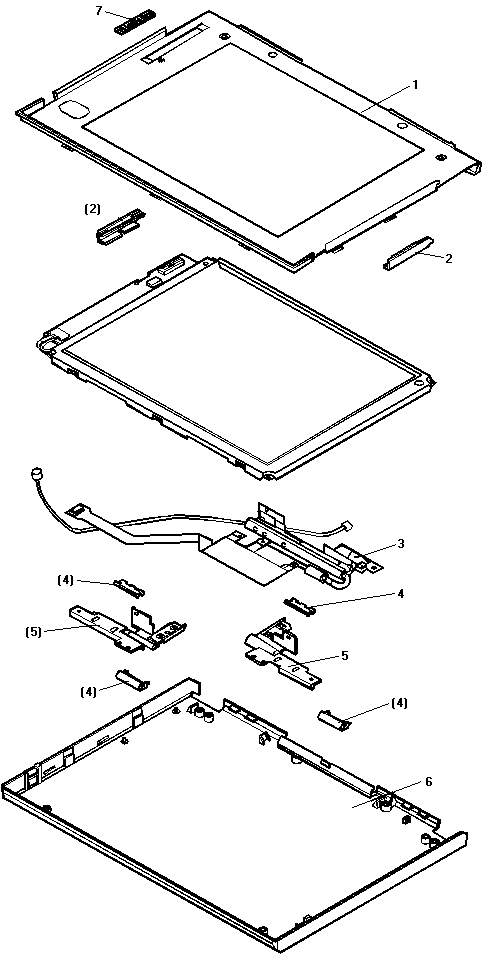 7
1
(2)
2
3
(4)
4
(5)
5
(4)
(4)
6