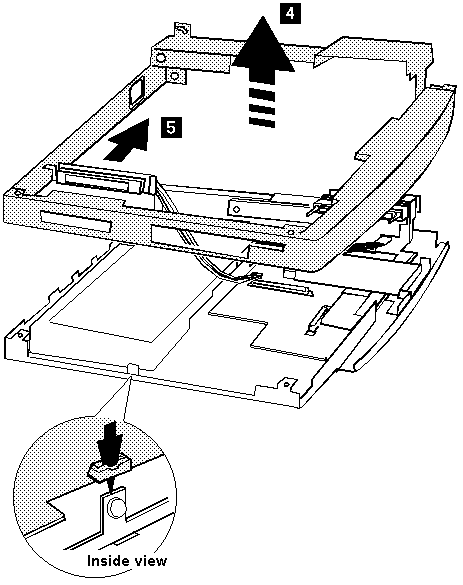 4
5
Inside view