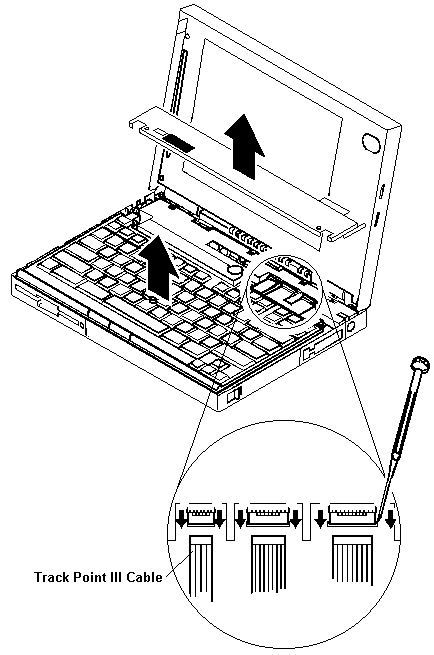 Track Point III Cable