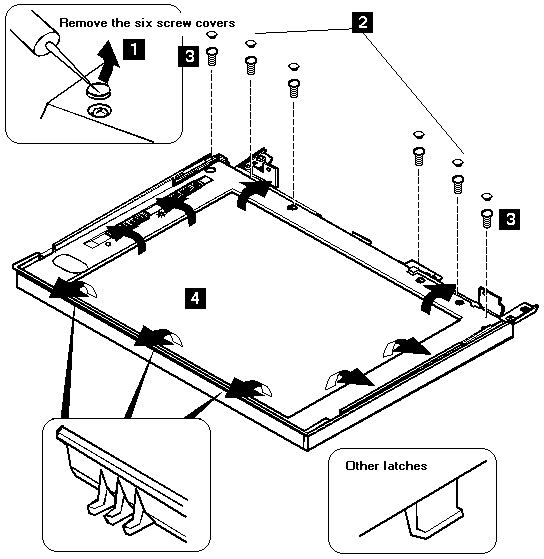 Remove the six screw covers

1

2

3

3

4

Other latches