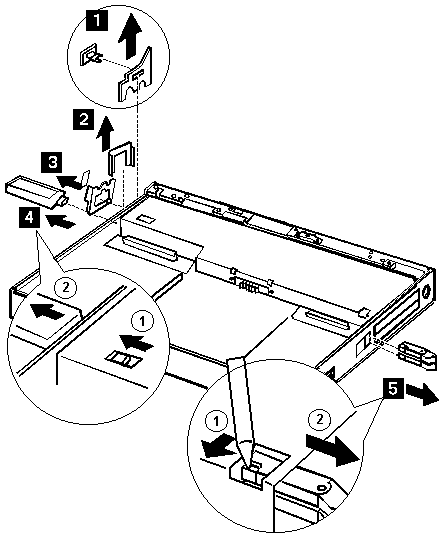 1
2
3
4
2
1
1
2
5