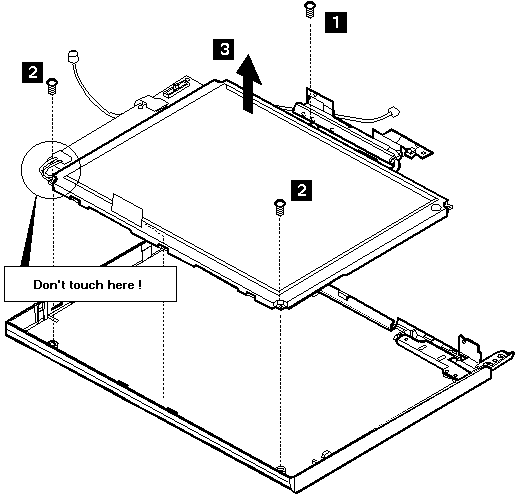 1
3
2
2
Don't touch here !