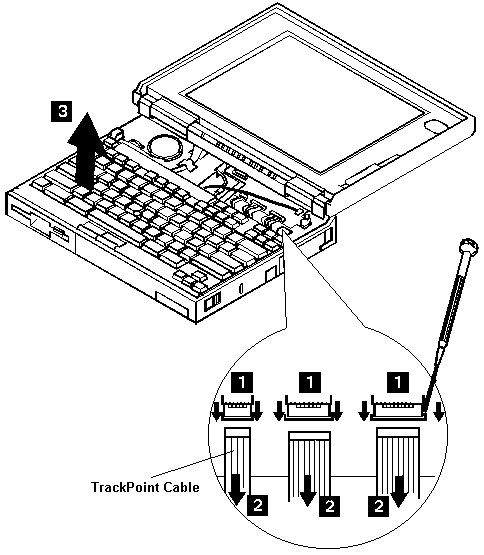 3

1
1
1

TrackPoint Cable

2
2
2