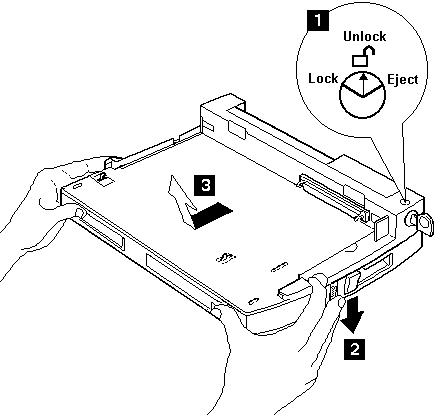 1
Unlock
Lock
Eject
3
2