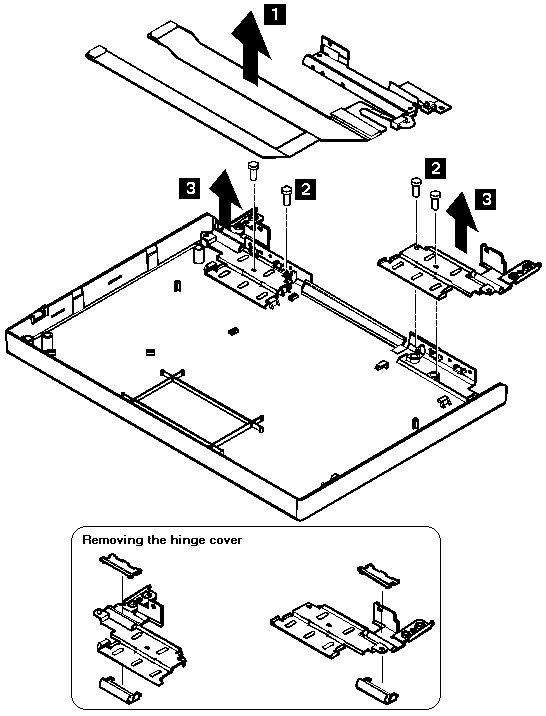 1
3
2
2
3
Removing the hinge cover