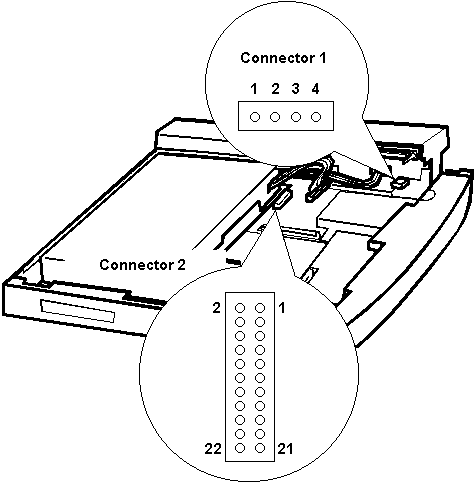 Connector 1

1 2 3 4

Connector 2

2 1

22 21