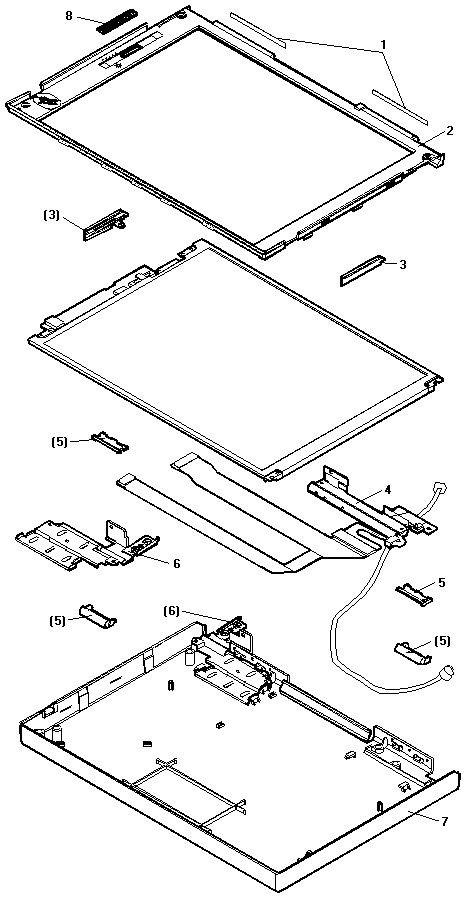 8
1
2
(3)
3
(5)
4
6
5
(5)
(6)
(5)
7